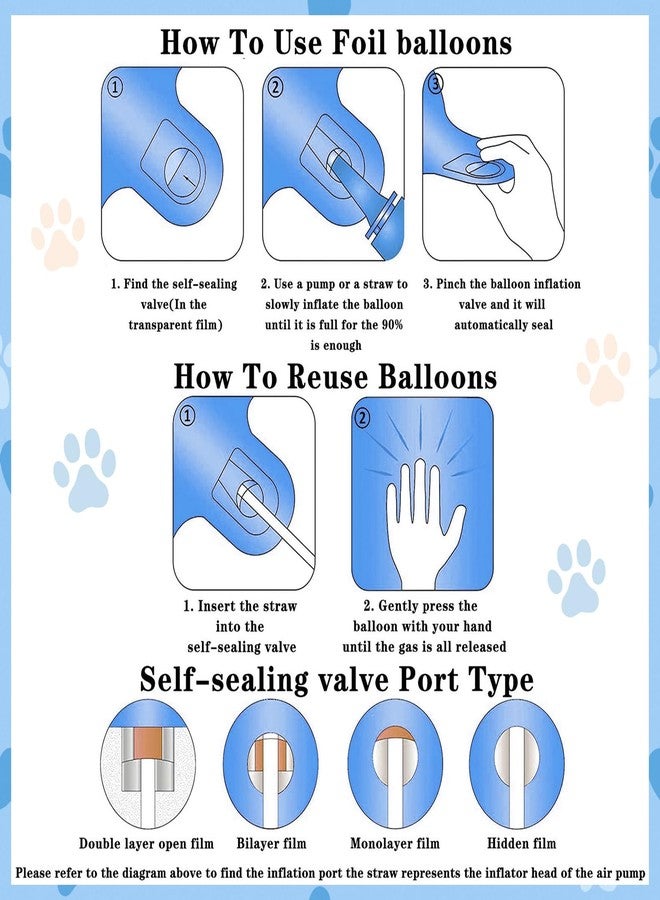 How To Use Foil balloons

①

②

③

1. Find the self-sealing valve(In the transparent film)

2. Use a pump or a straw to slowly inflate the balloon until it is full for the 90% is enough

3. Pinch the balloon inflation valve and it will automatically seal

How To Reuse Balloons

①

②

1. Insert the straw into the self-sealing valve

2. Gently press the balloon with your hand until the gas is all released

Self-sealing valve Port Type

Double layer open film

Bilayer film

Monolayer film

Hidden film

Please refer to the diagram above to find the inflation port the straw represents the inflator head of the air pump